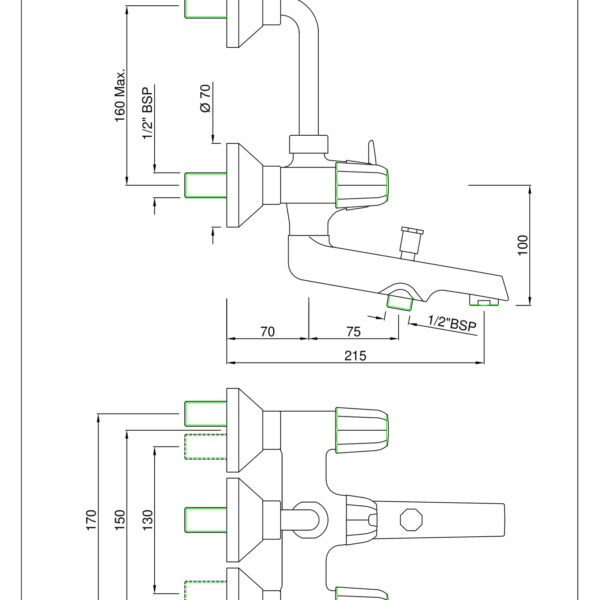 160 Max.
1/2" BSP
Ø 70
100
1/2"BSP
70
75
215
170
150
130